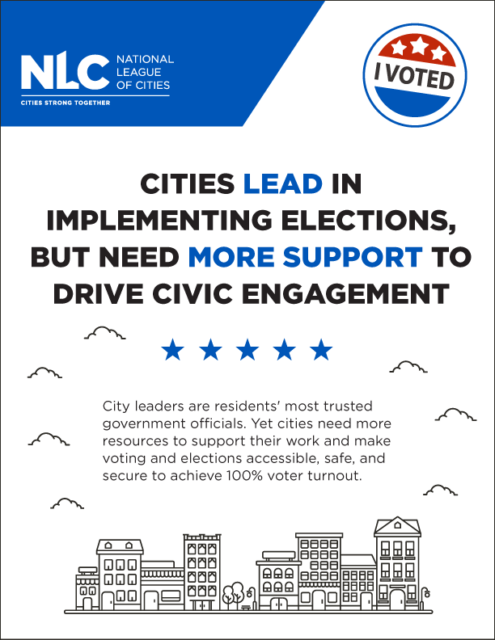 NLC NATIONAL LEAGUE OF CITIES
CITIES STRONG TOGETHER

I VOTED

CITIES LEAD IN IMPLEMENTING ELECTIONS, BUT NEED MORE SUPPORT TO DRIVE CIVIC ENGAGEMENT

City leaders are residents' most trusted government officials. Yet cities need more resources to support their work and make voting and elections accessible, safe, and secure to achieve 100% voter turnout.